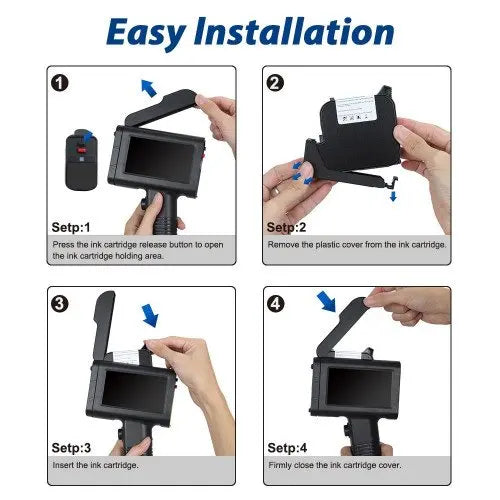 Easy Installation

1

Setp:1

Press the ink cartridge release button to open the ink cartridge holding area.

2

Setp:2

Remove the plastic cover from the ink cartridge.

3

Setp:3

Insert the ink cartridge.

4

Setp:4

Firmly close the ink cartridge cover.